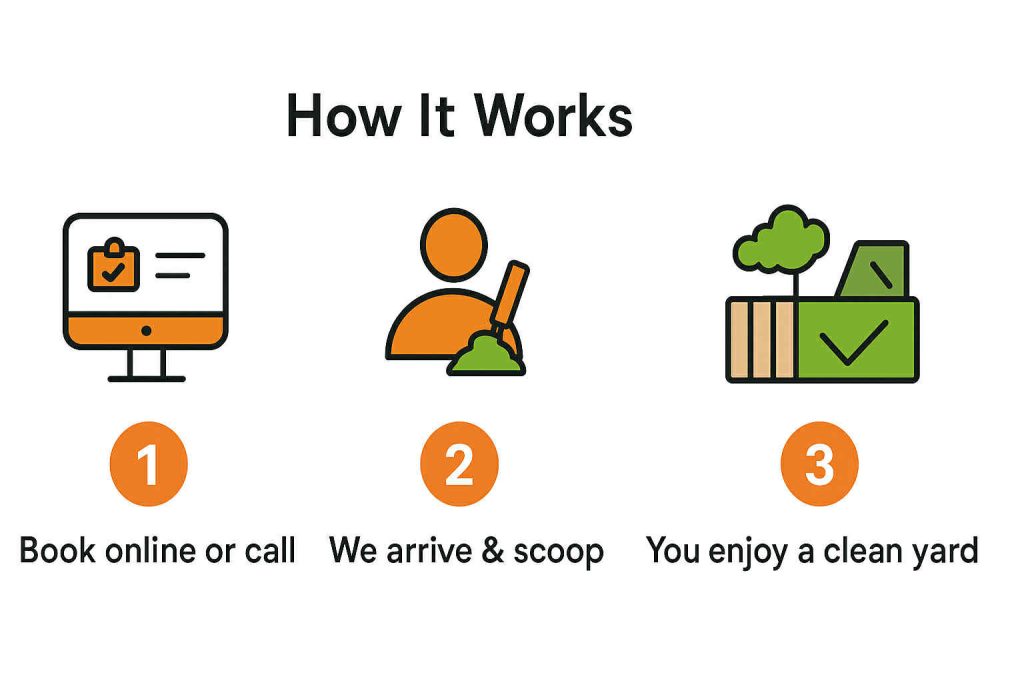 How It Works

1

Book online or call

2

We arrive & scoop

3

You enjoy a clean yard